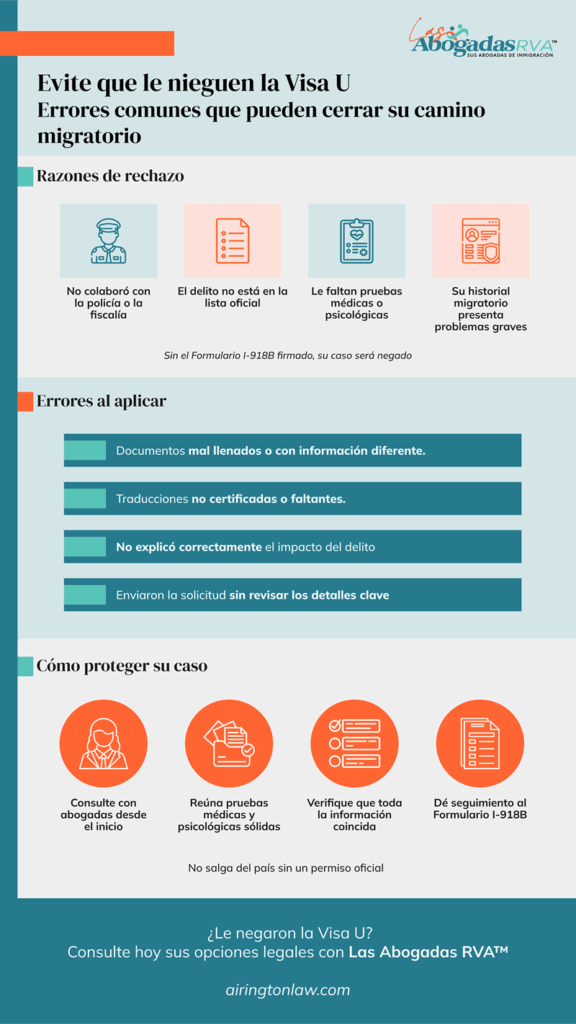 Las Abogadas RVA™
SUS ABOGADAS DE INMIGRACIÓN

Evite que le nieguen la Visa U
Errores comunes que pueden cerrar su camino migratorio

Razones de rechazo

No colaboró con la policía o la fiscalía

El delito no está en la lista oficial

Le faltan pruebas médicas o psicológicas

Su historial migratorio presenta problemas graves

Sin el Formulario I-918B firmado, su caso será negado

Errores al aplicar

Documentos mal llenados o con información diferente.

Traducciones no certificadas o faltantes.

No explicó correctamente el impacto del delito

Enviaron la solicitud sin revisar los detalles clave

Cómo proteger su caso

Consulte con abogadas desde el inicio

Reúna pruebas médicas y psicológicas sólidas

Verifique que toda la información coincida

Dé seguimiento al Formulario I-918B

No salga del país sin un permiso oficial

¿Le negaron la Visa U?
Consulte hoy sus opciones legales con Las Abogadas RVA™

airingtonlaw.com